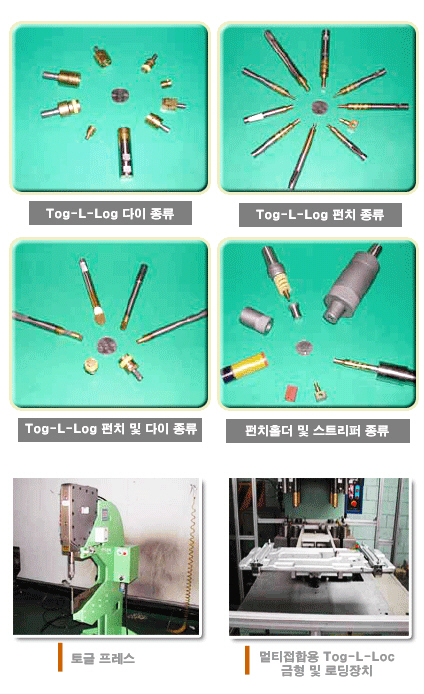 Tog-L-Log 다이 종류

Tog-L-Log 펀치 종류

Tog-L-Log 펀치 및 다이 종류

펀치홀더 및 스트리퍼 종류

토글 프레스

멀티접합용 Tog-L-Loc 금형 및 로딩장치